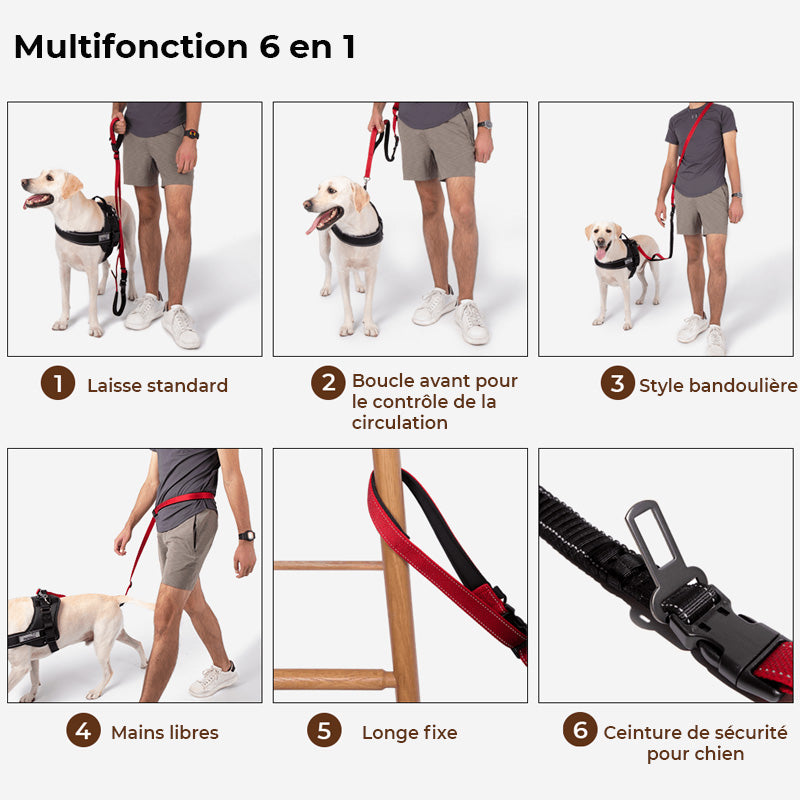 Multifonction 6 en 1

1 Laisse standard

2 Boucle avant pour le contrôle de la circulation

3 Style bandoulière

4 Mains libres

5 Longe fixe

6 Ceinture de sécurité pour chien