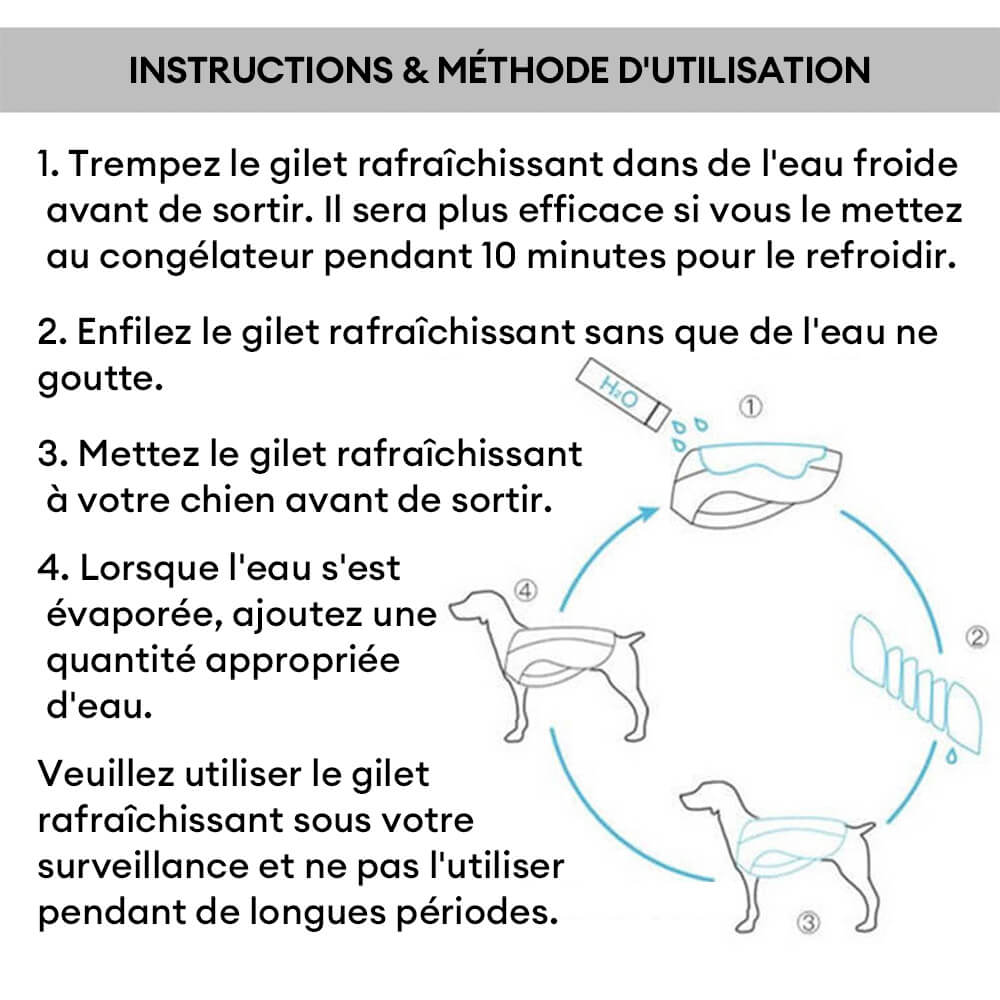 INSTRUCTIONS & MÉTHODE D'UTILISATION

1. Trempez le gilet rafraîchissant dans de l'eau froide avant de sortir. Il sera plus efficace si vous le mettez au congélateur pendant 10 minutes pour le refroidir.

2. Enfilez le gilet rafraîchissant sans que de l'eau ne goutte.

3. Mettez le gilet rafraîchissant à votre chien avant de sortir.

4. Lorsque l'eau s'est évaporée, ajoutez une quantité appropriée d'eau.

Veuillez utiliser le gilet rafraîchissant sous votre surveillance et ne pas l'utiliser pendant de longues périodes.

$H_2O$

①

②

③

④