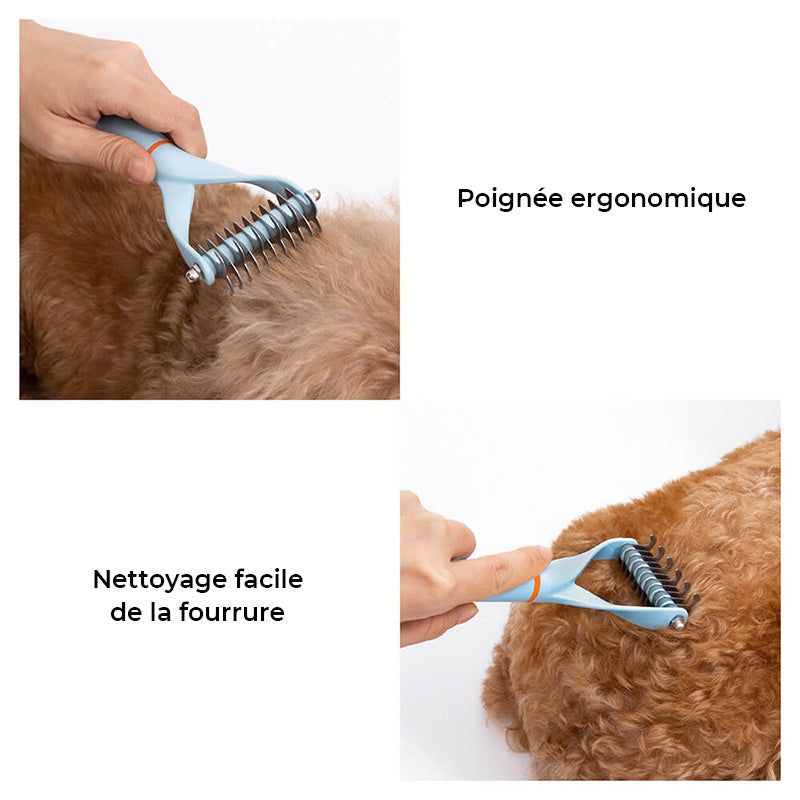 Poignée ergonomique

Nettoyage facile de la fourrure