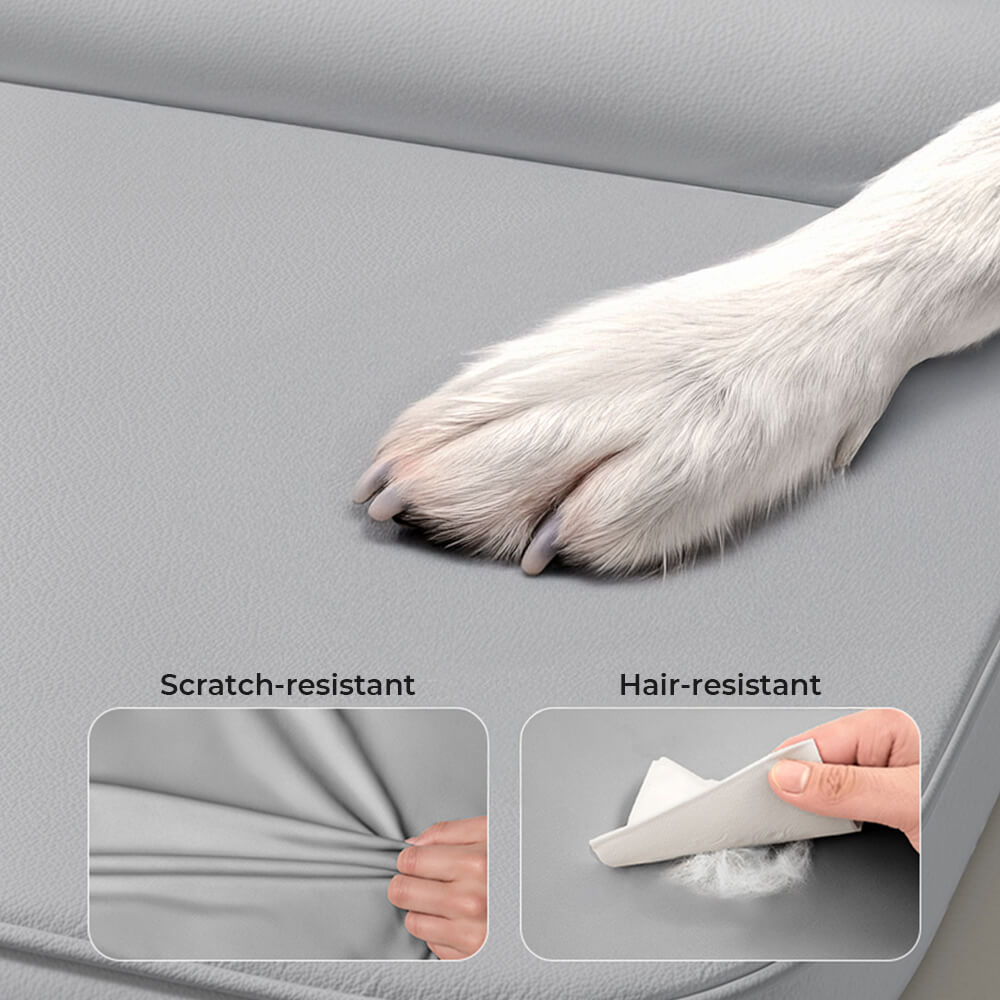 Scratch-resistant

Hair-resistant