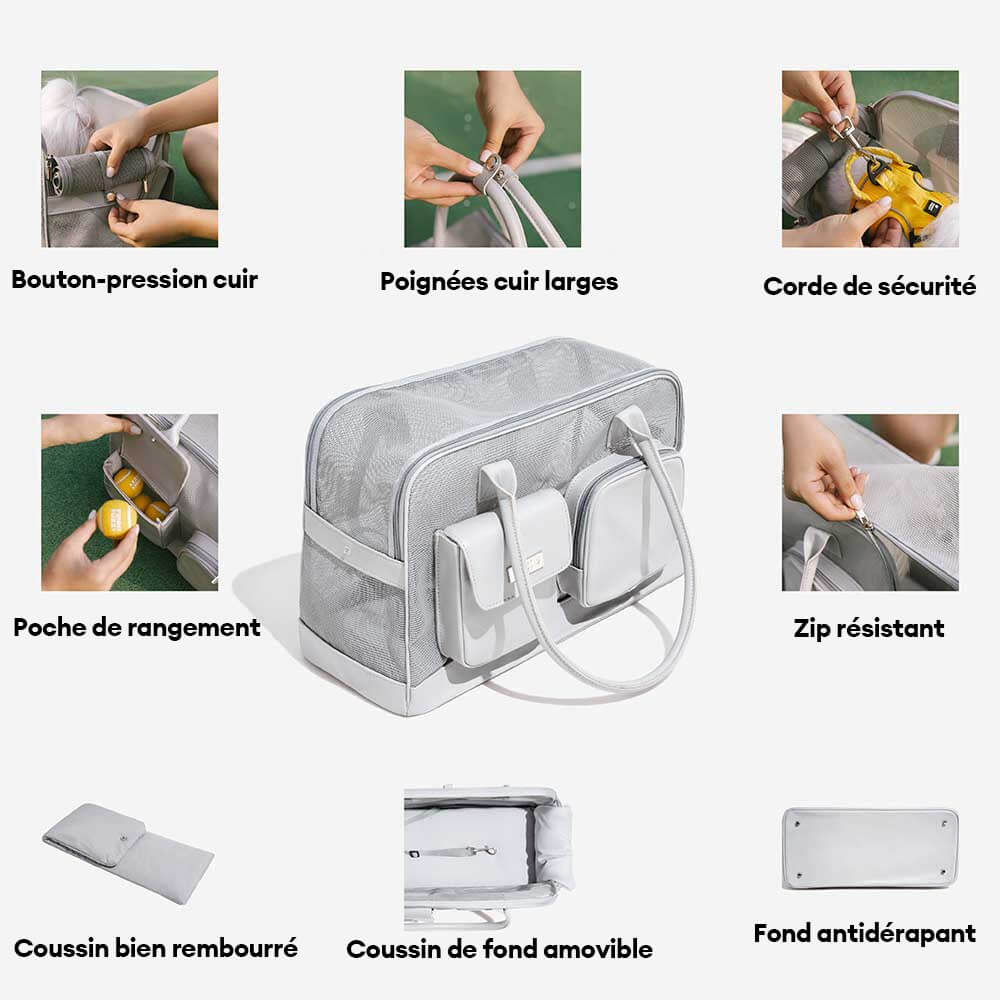 Bouton-pression cuir

Poignées cuir larges

Corde de sécurité

Poche de rangement

Zip résistant

Coussin bien rembourré

Coussin de fond amovible

Fond antidérapant