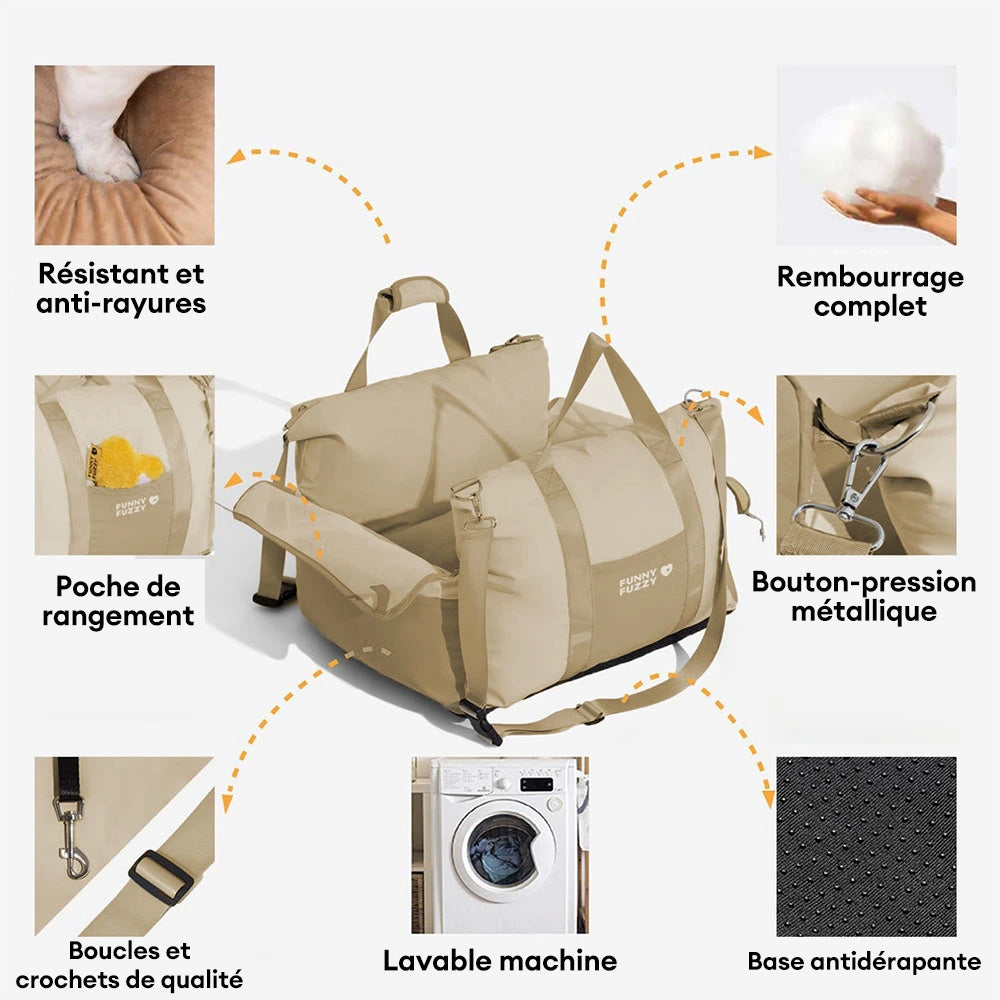 Résistant et anti-rayures

Rembourrage complet

FUNNY FUZZY

Poche de rangement

FUNNY FUZZY

Bouton-pression métallique

Boucles et crochets de qualité

Lavable machine

Base antidérapante