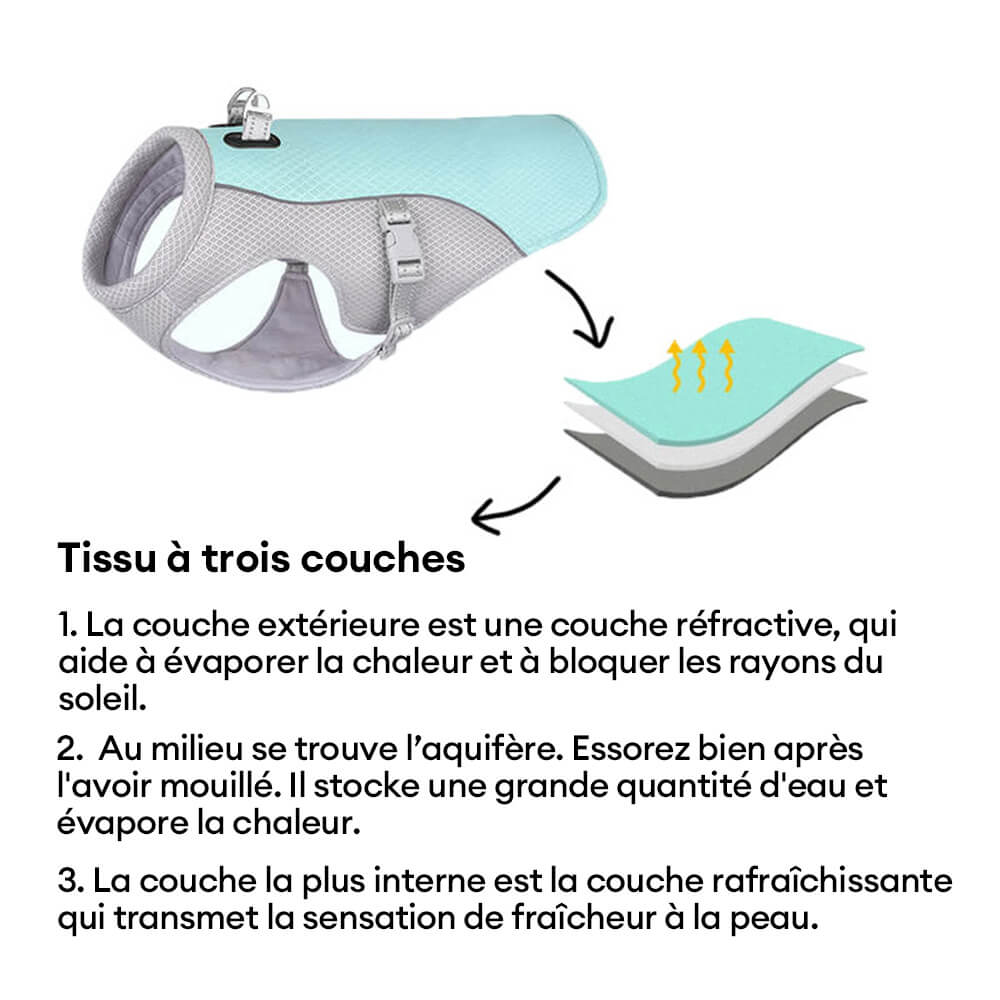 Tissu à trois couches

1. La couche extérieure est une couche réfractive, qui aide à évaporer la chaleur et à bloquer les rayons du soleil.

2. Au milieu se trouve l'aquifère. Essorez bien après l'avoir mouillé. Il stocke une grande quantité d'eau et évapore la chaleur.

3. La couche la plus interne est la couche rafraîchissante qui transmet la sensation de fraîcheur à la peau.